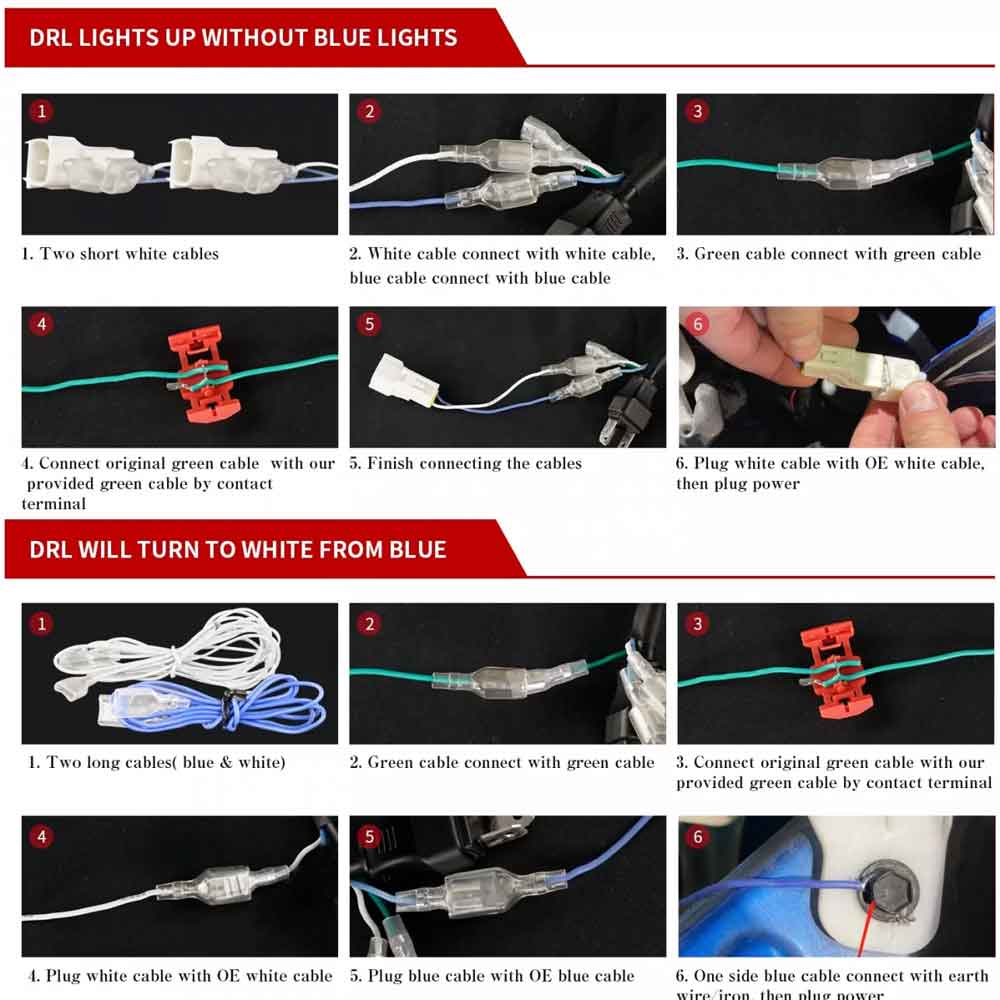 DRL LIGHTS UP WITHOUT BLUE LIGHTS

1

1. Two short white cables

2

2. White cable connect with white cable, blue cable connect with blue cable

3

3. Green cable connect with green cable

4

4. Connect original green cable with our provided green cable by contact terminal

5

5. Finish connecting the cables

6

6. Plug white cable with OE white cable, then plug power

DRL WILL TURN TO WHITE FROM BLUE

1

1. Two long cables( blue & white)

2

2. Green cable connect with green cable

3

3. Connect original green cable with our provided green cable by contact terminal

4

4. Plug white cable with OE white cable

5

5. Plug blue cable with OE blue cable

6

6. One side blue cable connect with earth wire/iron, then plug power