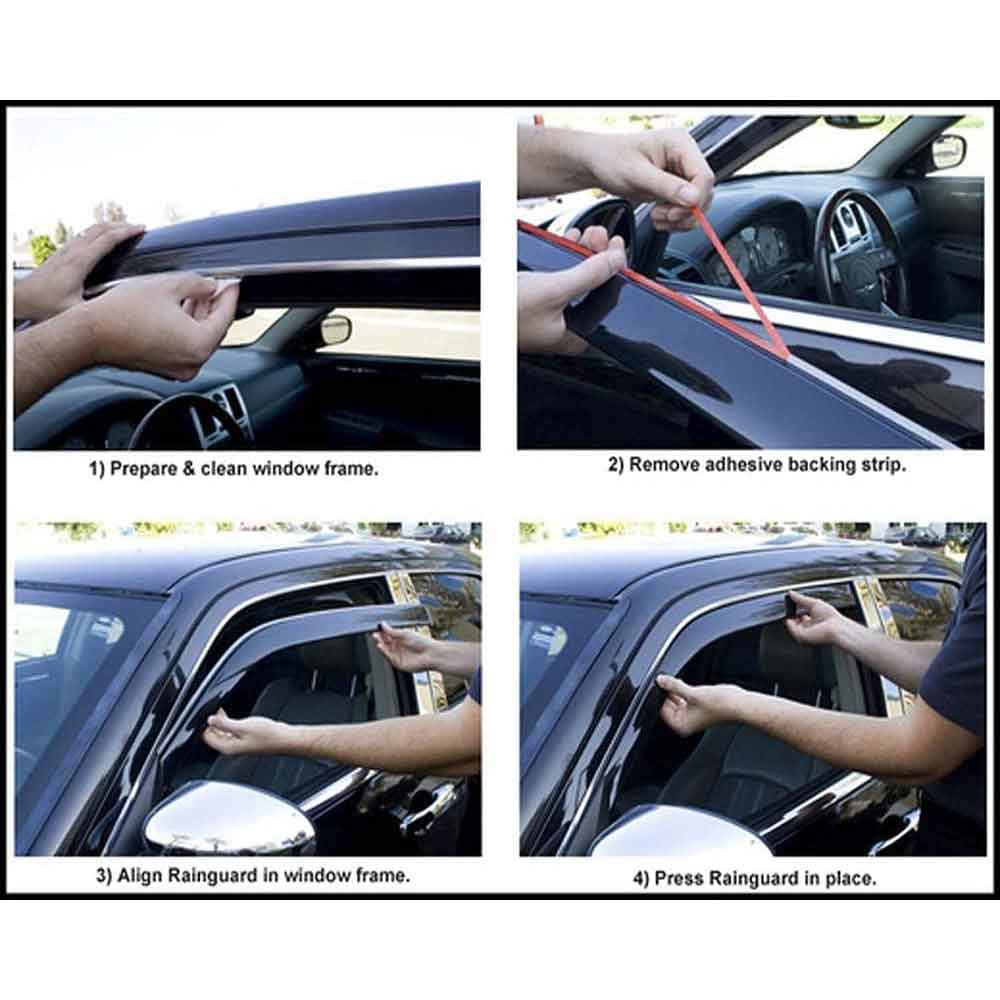 1) Prepare & clean window frame.

2) Remove adhesive backing strip.

3) Align Rainguard in window frame.

4) Press Rainguard in place.